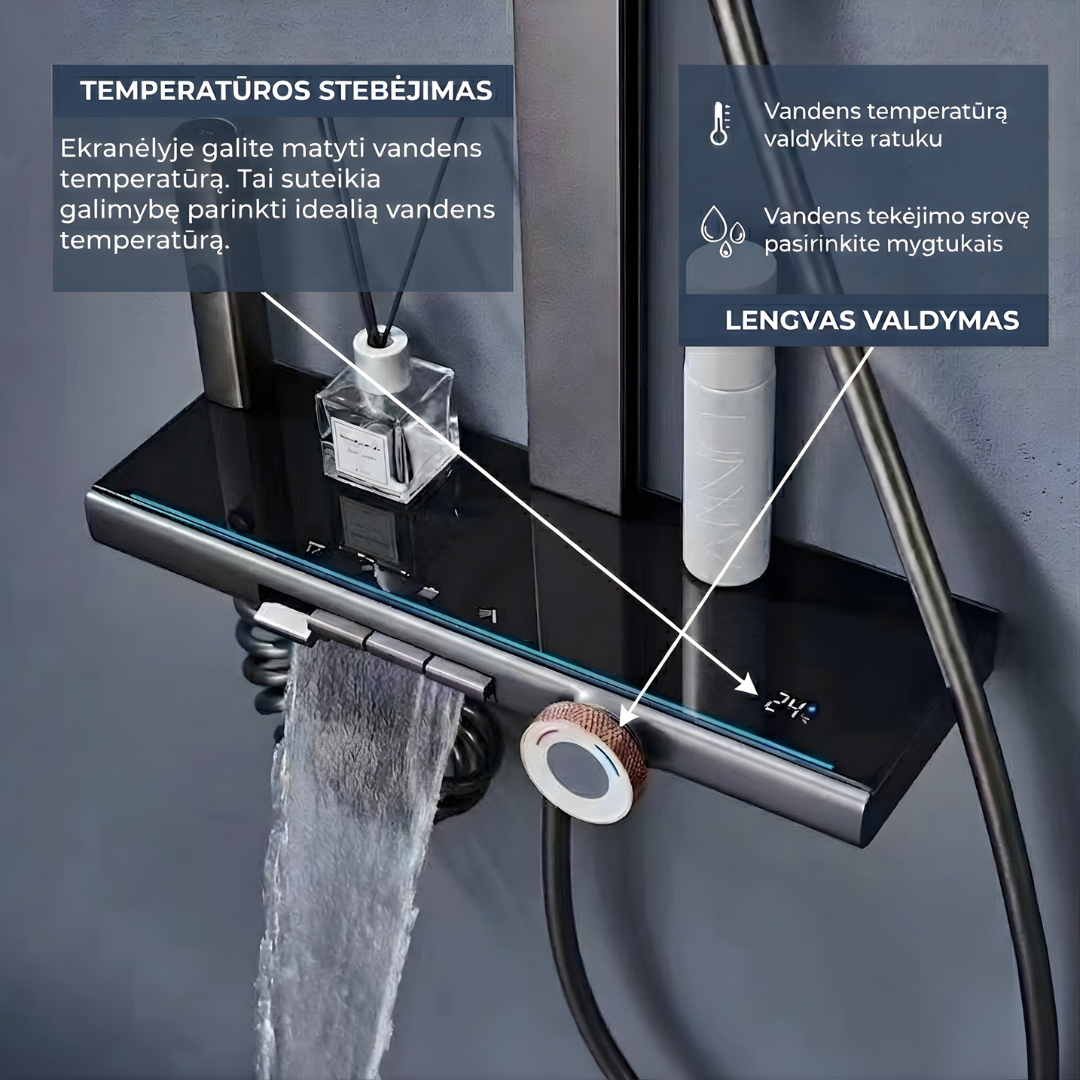 TEMPERATŪROS STEBĖJIMAS

Ekranėlyje galite matyti vandens temperatūrą. Tai suteikia galimybę parinkti idealią vandens temperatūrą.

Vandens temperatūrą valdykite ratuku

Vandens tekėjimo srovę pasirinkite mygtukais

LENGVAS VALDYMAS

24